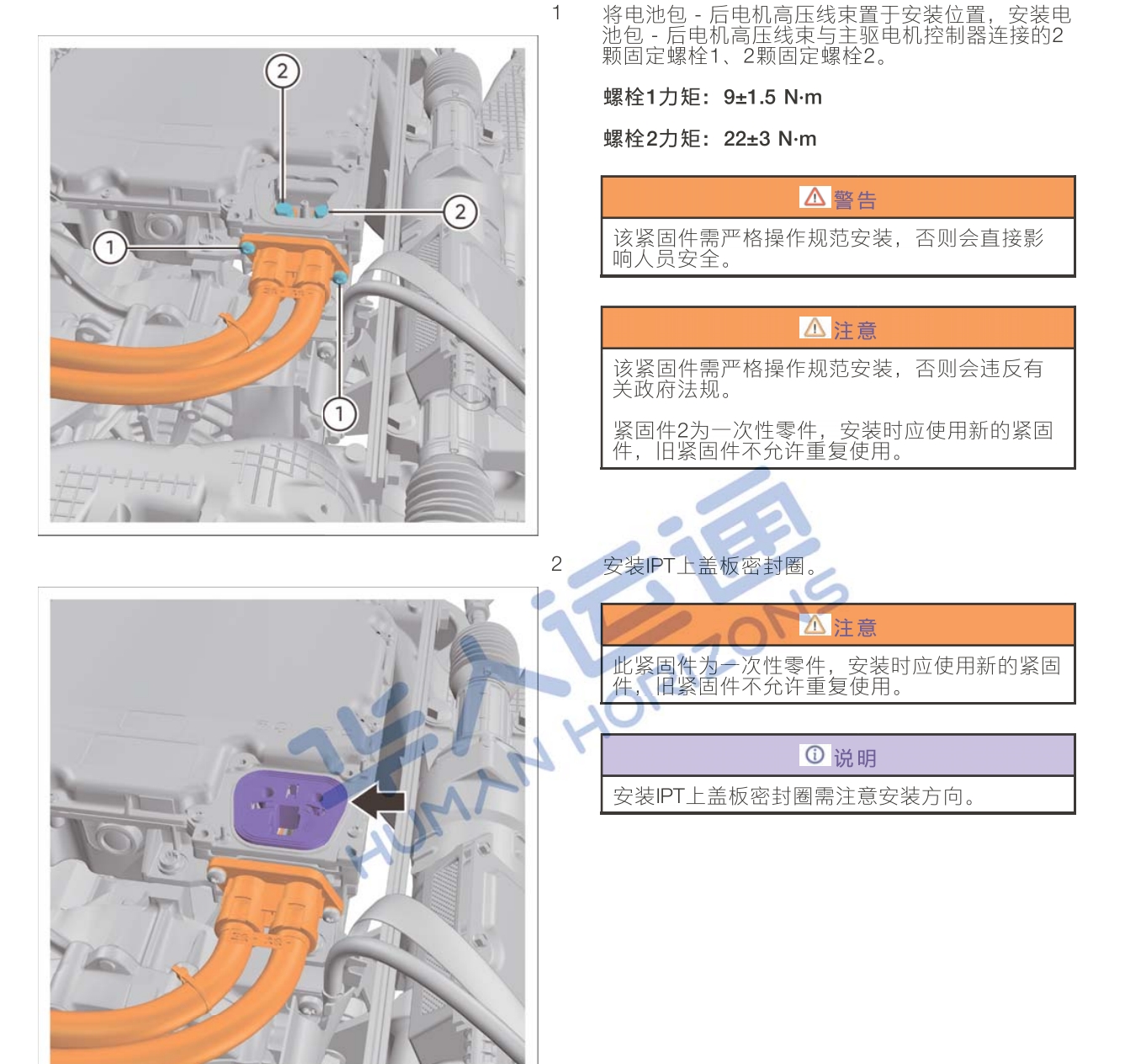 2

2

1

1

1 将电池包 - 后电机高压线束置于安装位置，安装电池包 - 后电机高压线束与主驱电机控制器连接的2颗固定螺栓1、2颗固定螺栓2。

螺栓1力矩：9±1.5 N·m

螺栓2力矩：22±3 N·m

警告

该紧固件需严格操作规范安装，否则会直接影响人员安全。

注意

该紧固件需严格操作规范安装，否则会违反有关政府法规。

紧固件2为一次性零件，安装时应使用新的紧固件，旧紧固件不允许重复使用。

2 安装IPT上盖板密封圈。

注意

此紧固件为一次性零件，安装时应使用新的紧固件，旧紧固件不允许重复使用。

说明

安装IPT上盖板密封圈需注意安装方向。

华人运通
HUMAN HORIZONS