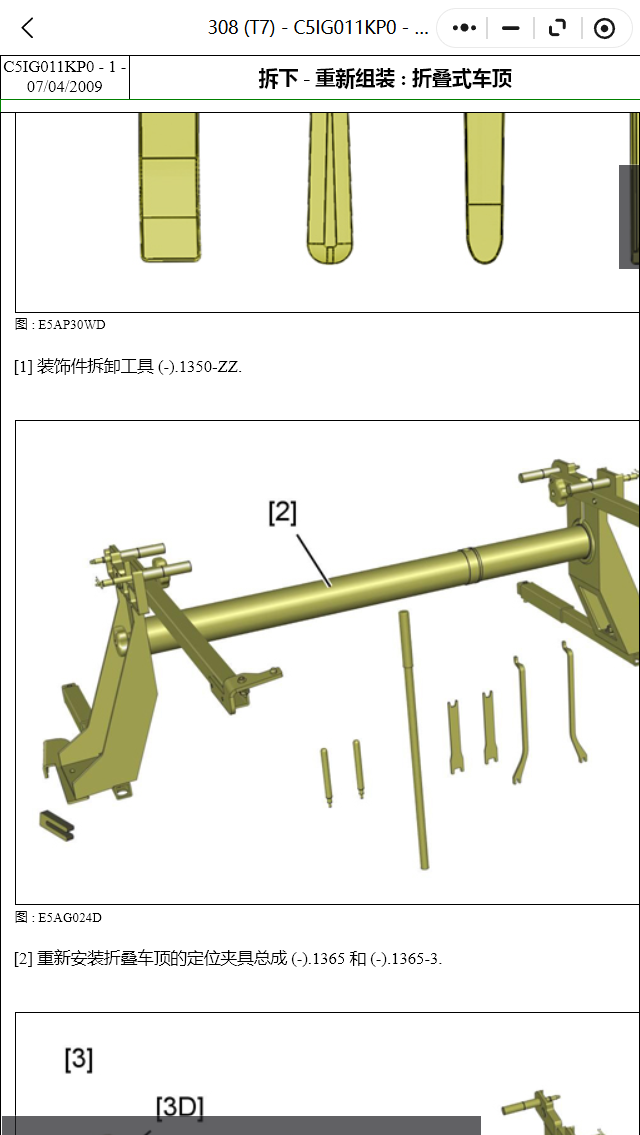 308 (T7) - C5IG011KP0 - ...

C5IG011KP0 - 1 - 07/04/2009

拆下 - 重新组装 : 折叠式车顶

图 : E5AP30WD

[1] 装饰件拆卸工具 (-).1350-ZZ.

[2]

图 : E5AG024D

[2] 重新安装折叠车顶的定位夹具总成 (-).1365 和 (-).1365-3.

[3]

[3D]